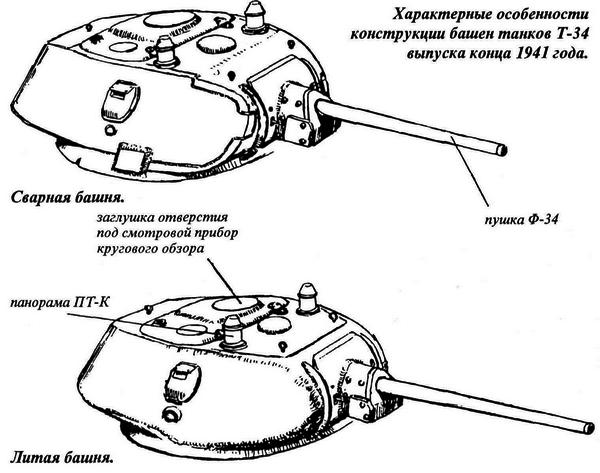 Характерные особенности конструкции башен танков Т-34 выпуска конца 1941 года.

Сварная башня.

пушка Ф-34

заглушка отверстия под смотровой прибор кругового обзора

панорама ПТ-К

Литая башня.