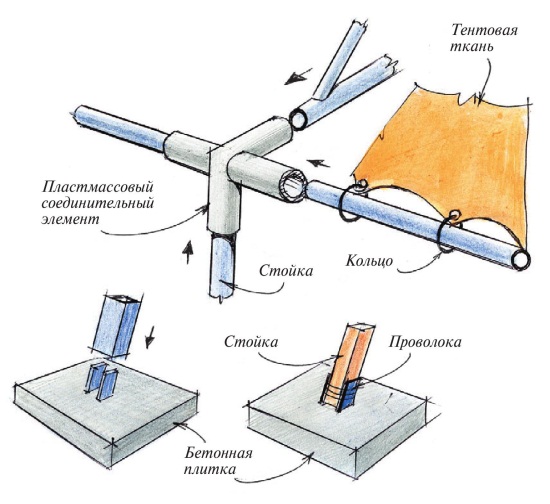 Тентовая ткань

Пластмассовый соединительный элемент

Стойка

Кольцо

Стойка

Проволока

Бетонная плитка