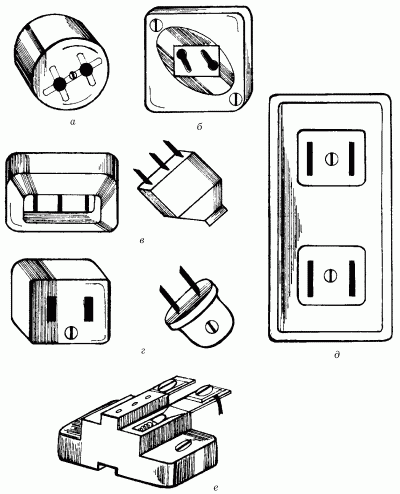 а

б

в

г

д

е