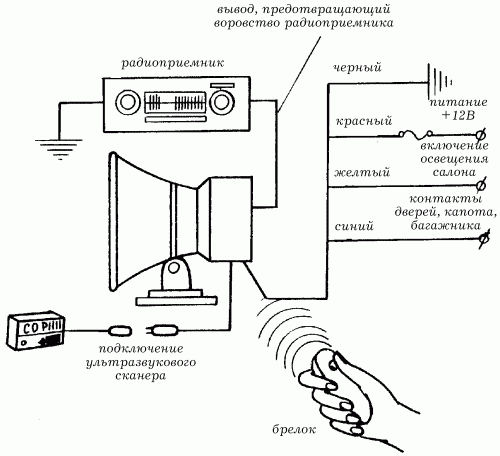 вывод, предотвращающий воровство радиоприемника

радиоприемник

черный

питание +12В

красный

включение освещения салона

желтый

контакты дверей, капота, багажника

синий

CO PIIII

подключение ультразвукового сканера

брелок