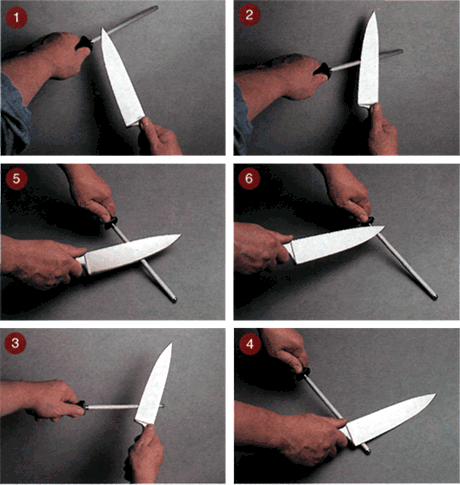 1

2

5

6

3

4