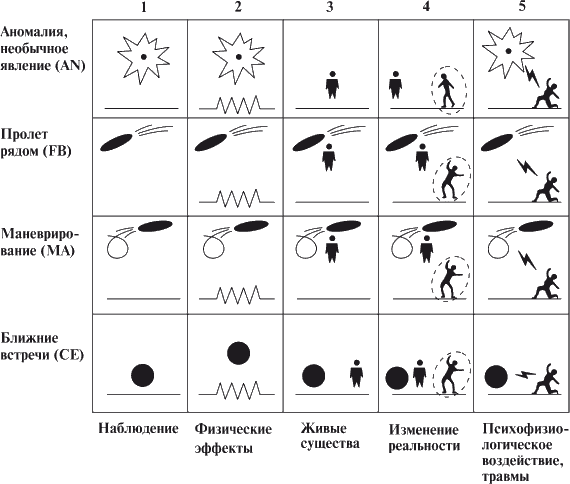 1 2 3 4 5

Аномалия, необычное явление (AN)

Пролет рядом (FB)

Маневрирование (MA)

Ближние встречи (CE)

Наблюдение

Физические эффекты

Живые существа

Изменение реальности

Психофизиологическое воздействие, травмы