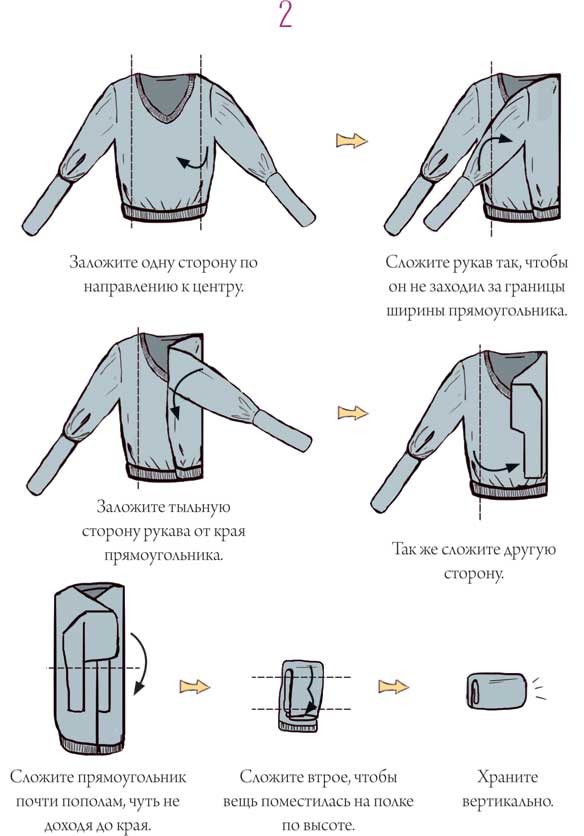 2

Заложите одну сторону по направлению к центру.

Сложите рукав так, чтобы он не заходил за границы ширины прямоугольника.

Заложите тыльную сторону рукава от края прямоугольника.

Так же сложите другую сторону.

Сложите прямоугольник почти пополам, чуть не доходя до края.

Сложите втрое, чтобы вещь поместилась на полке по высоте.

Храните вертикально.