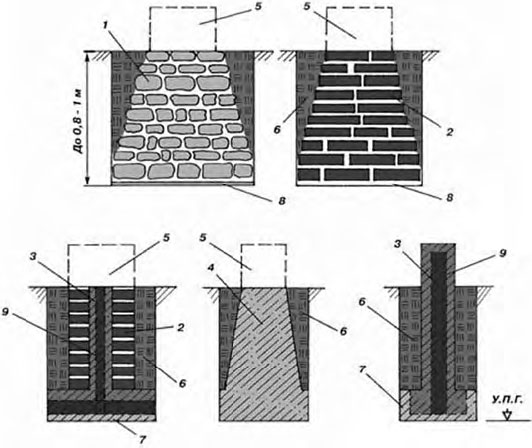 5
1
До 0,8 - 1 м
8
5
6
2
8
5
3
9
2
6
7
5
4
6
3
9
6
7
У.П.Г.