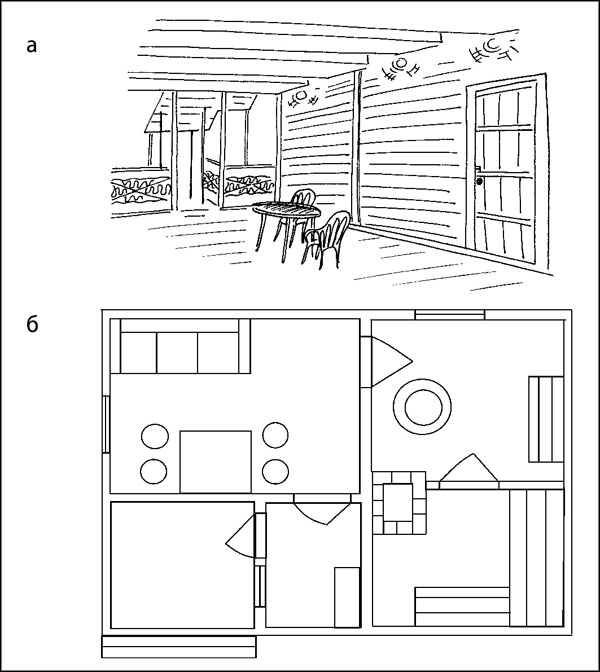 а

б