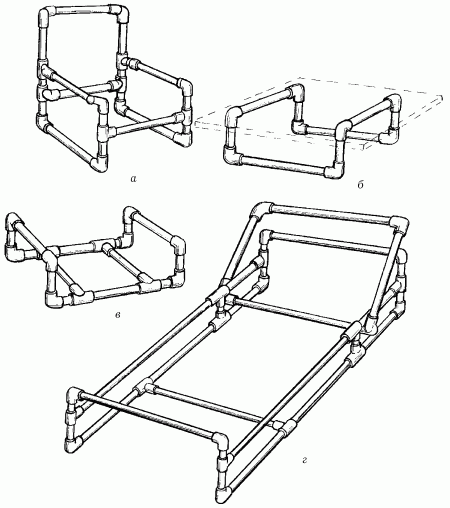 а

б

в

г