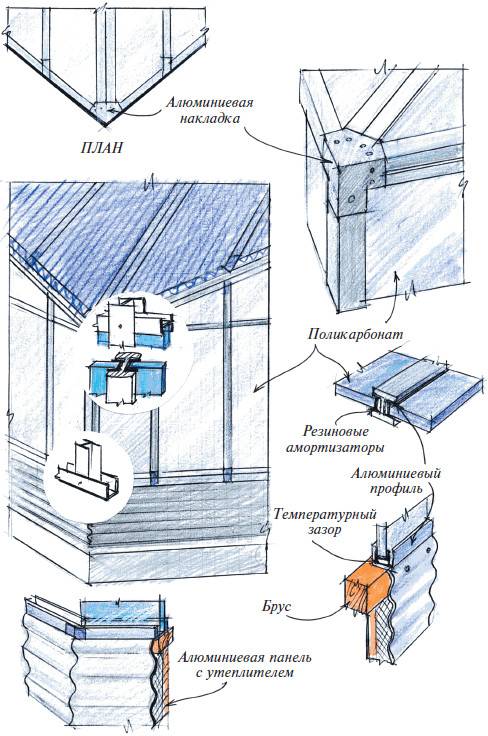 Алюминиевая накладка

ПЛАН

Поликарбонат

Резиновые амортизаторы

Алюминиевый профиль

Температурный зазор

Брус

Алюминиевая панель с утеплителем