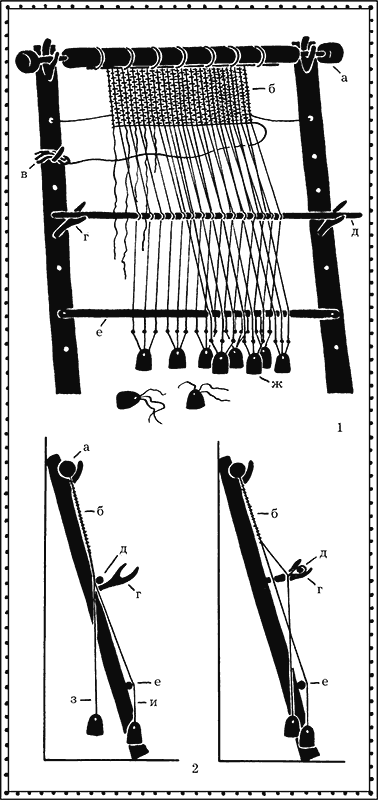 а
б
в
г
д
е
ж
1
а
б
д
г
е
з
и
б
д
г
е
2