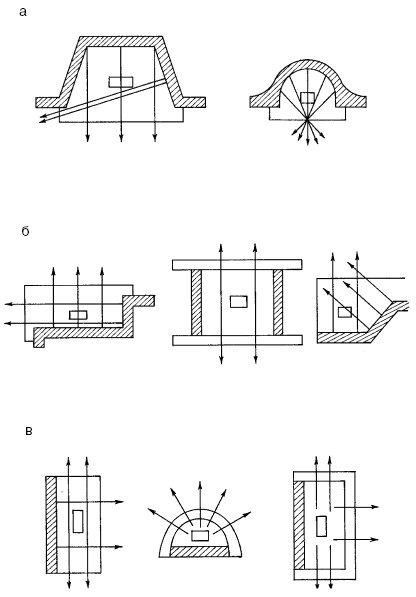 а

б

в