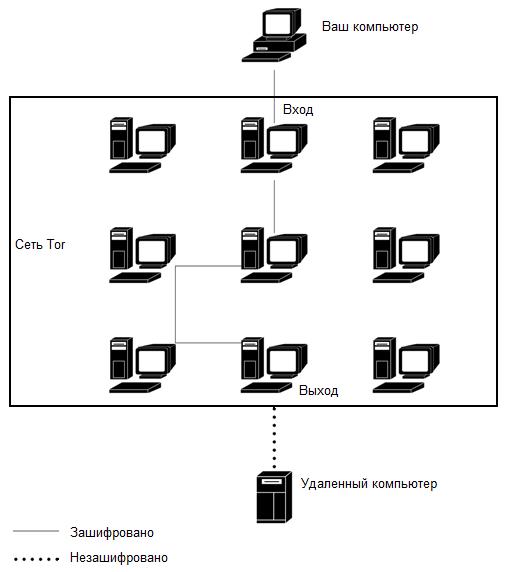 Ваш компьютер

Вход

Сеть Tor

Выход

Удаленный компьютер

Зашифровано

Незашифровано