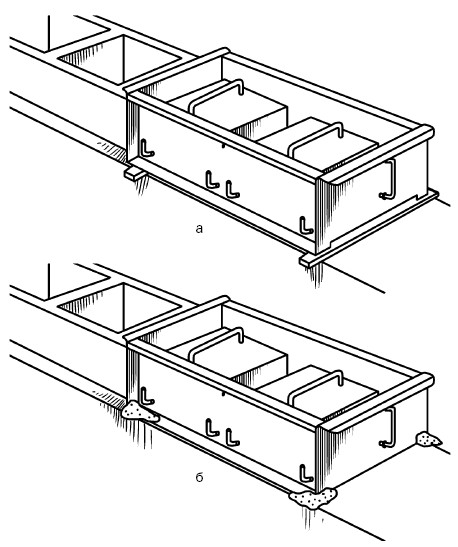 а

б