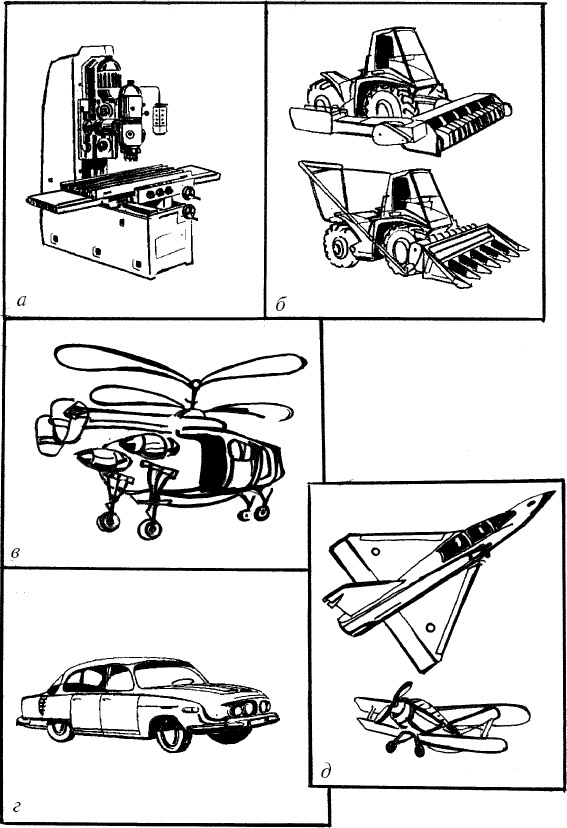 а

б

в

г

д