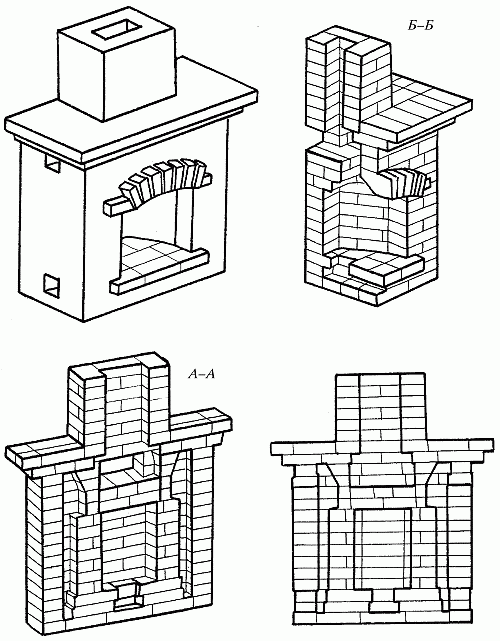 Б–Б

А–А