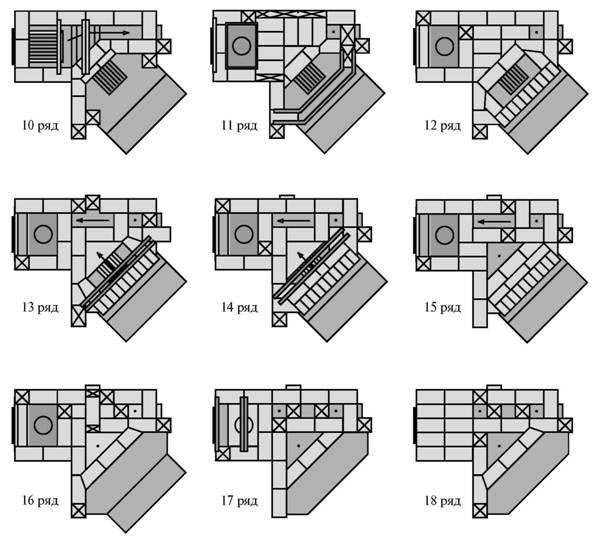 10 ряд

11 ряд

12 ряд

13 ряд

14 ряд

15 ряд

16 ряд

17 ряд

18 ряд