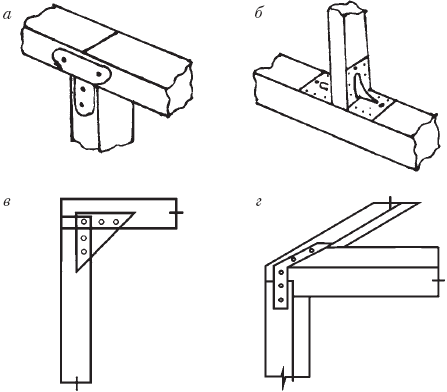 а
б
в
г