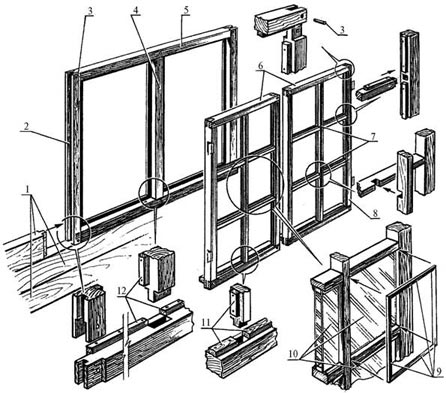 3
4
5
3
6
2
7
1
8
12
11
10
9