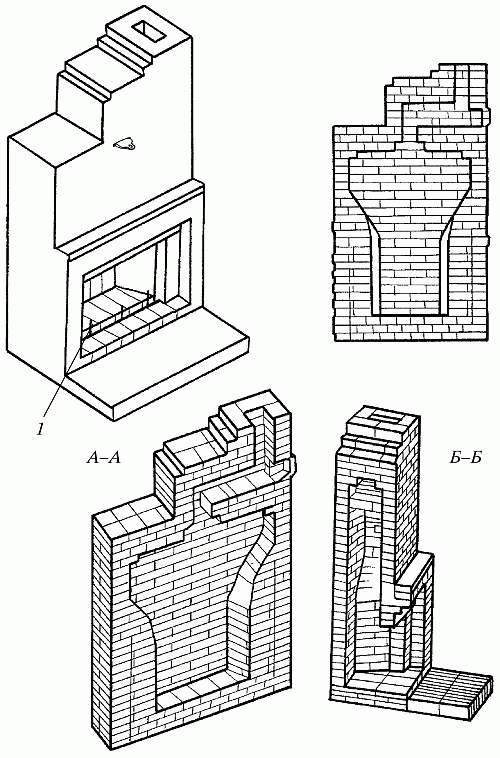 1

А–А

Б–Б