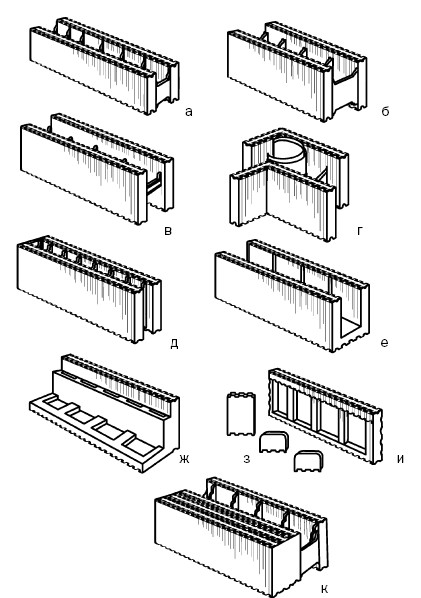 а
б
в
г
д
е
ж
з
и
к