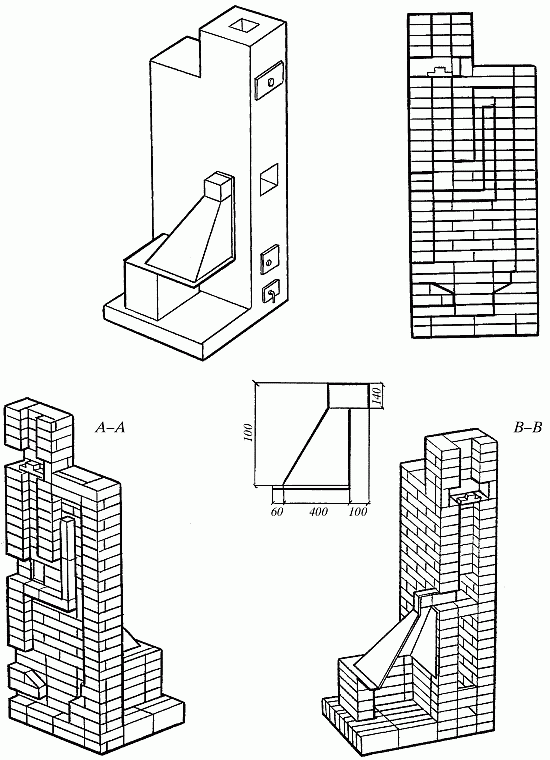 A–A

B–B

100

140

60

400

100