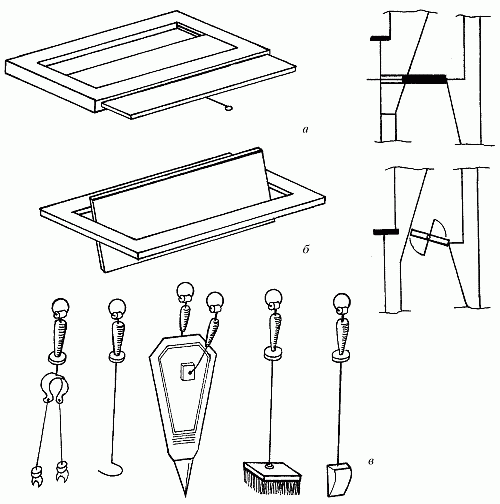 а

б

в