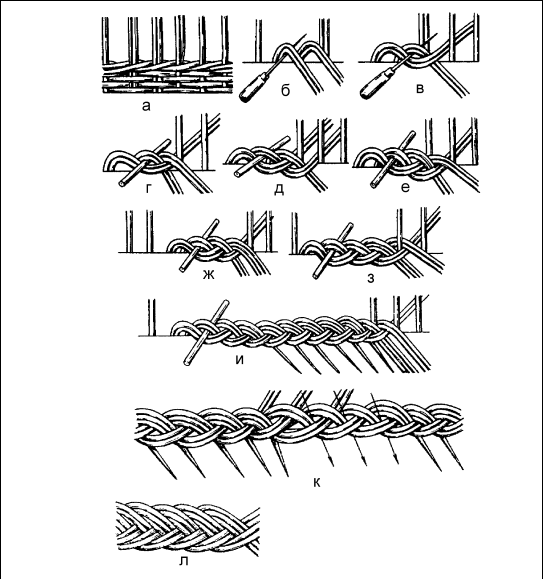 а
б
в
г
д
е
ж
з
и
к
л