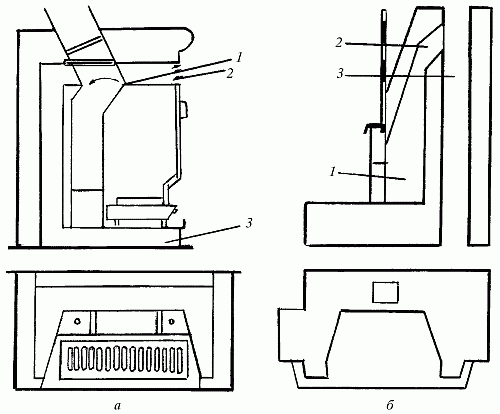 1
2
3
2
3
1
а
б