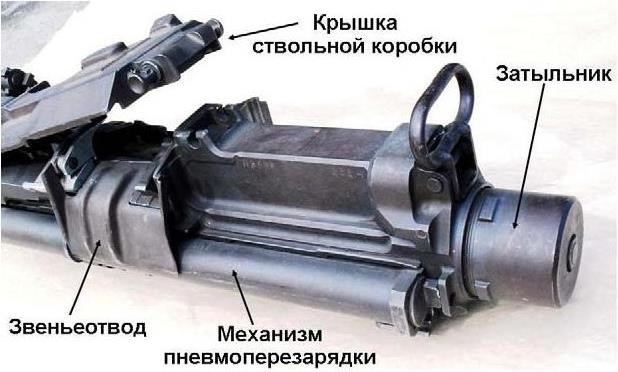 Крышка ствольной коробки

Затыльник

Звеньеотвод

Механизм пневмоперезарядки