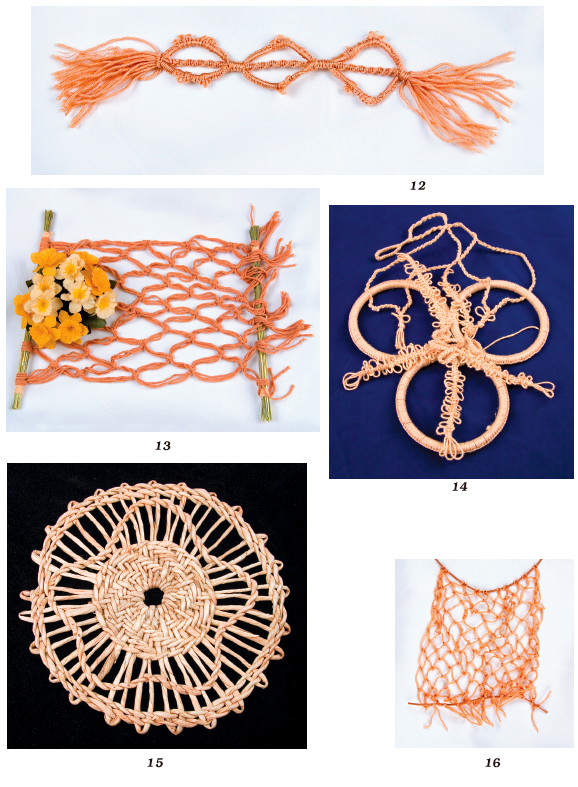 12

13

14

15

16