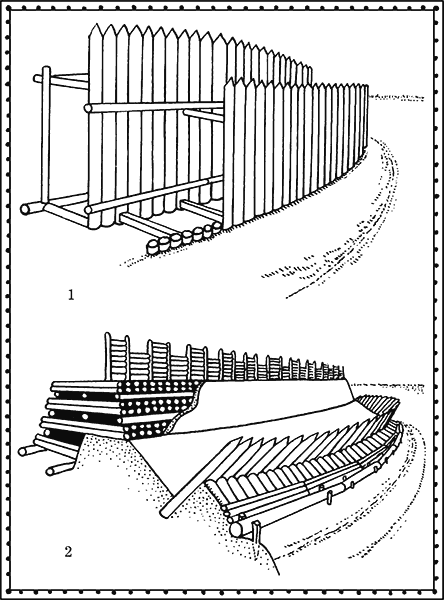 1

2