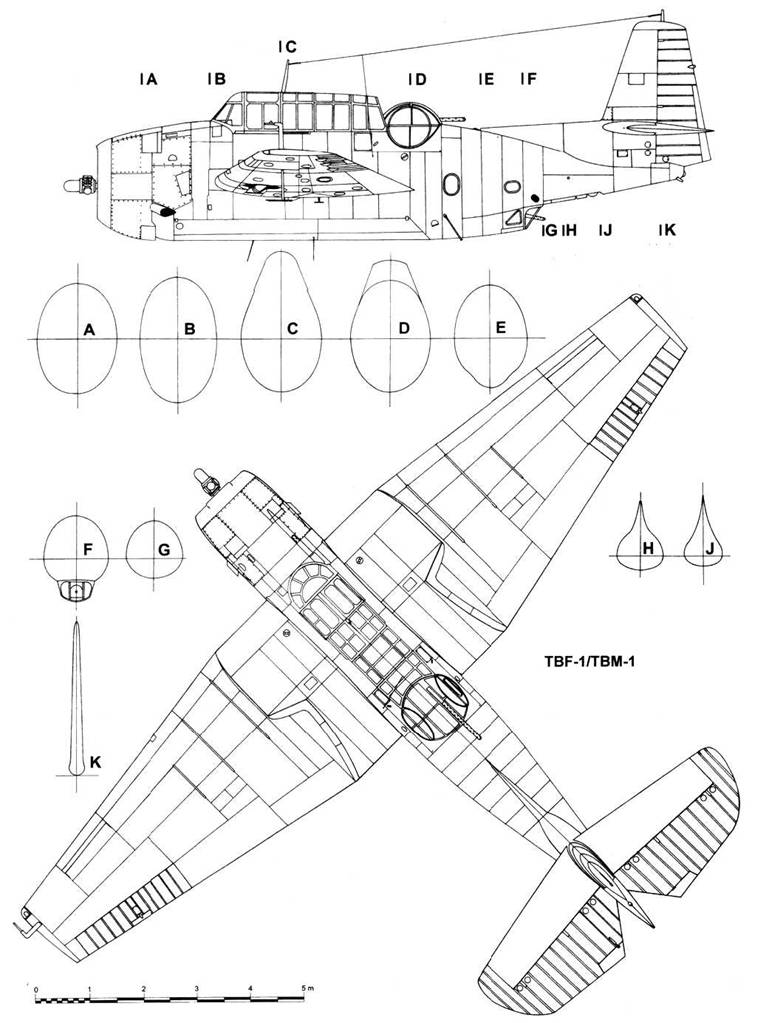 IA IB IC ID IE IF
IG IH IJ IK

A B C D E

F G

H J

K

TBF-1/TBM-1

0 1 2 3 4 5 m