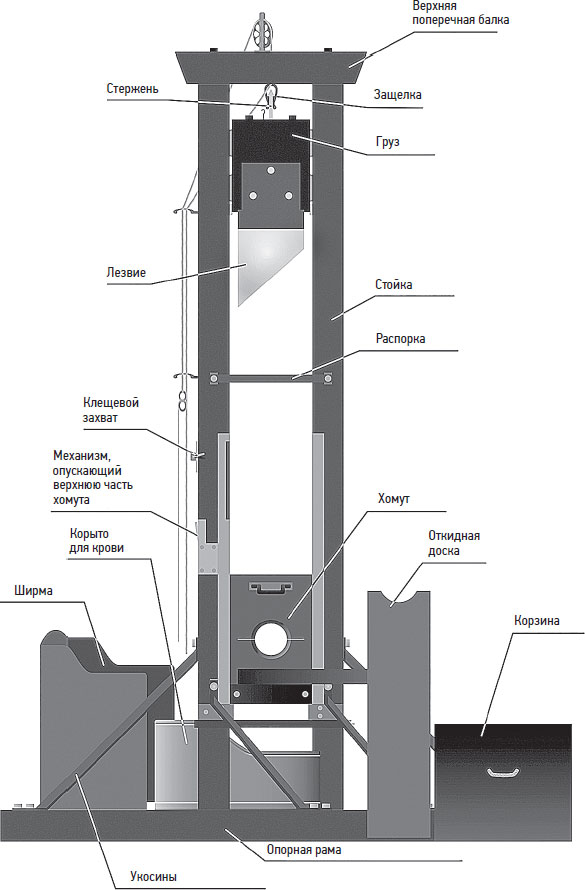 Верхняя поперечная балка

Стержень

Защелка

Груз

Лезвие

Стойка

Распорка

Клещевой захват

Механизм, опускающий верхнюю часть хомута

Хомут

Корыто для крови

Откидная доска

Ширма

Корзина

Опорная рама

Укосины