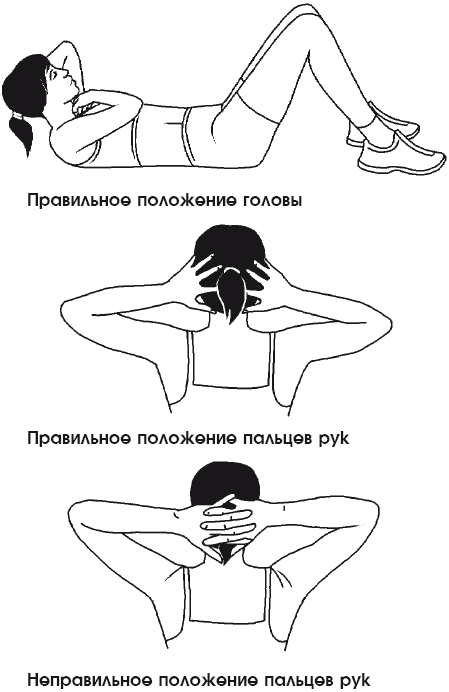 Правильное положение головы

Правильное положение пальцев рук

Неправильное положение пальцев рук